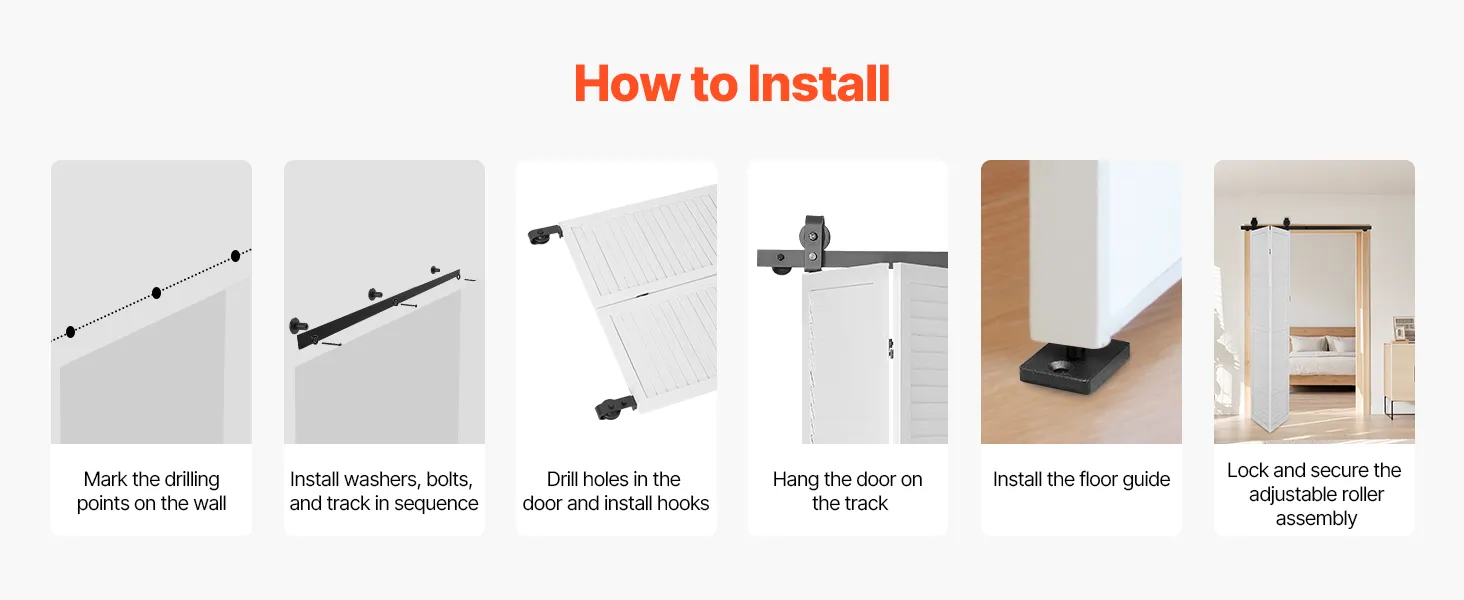 How to Install

Mark the drilling points on the wall

Install washers, bolts, and track in sequence

Drill holes in the door and install hooks

Hang the door on the track

Install the floor guide

Lock and secure the adjustable roller assembly