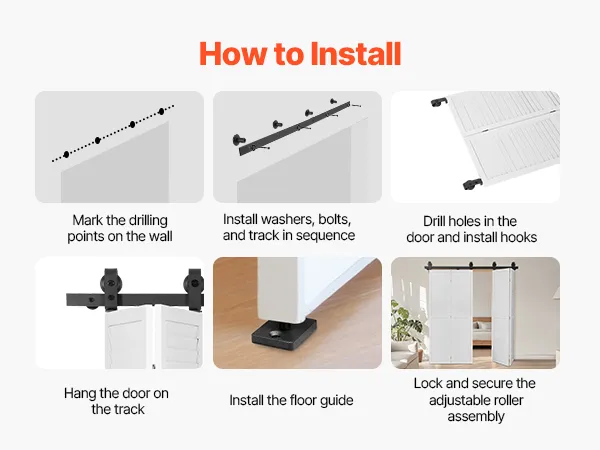 How to Install

Mark the drilling points on the wall

Install washers, bolts, and track in sequence

Drill holes in the door and install hooks

Hang the door on the track

Install the floor guide

Lock and secure the adjustable roller assembly