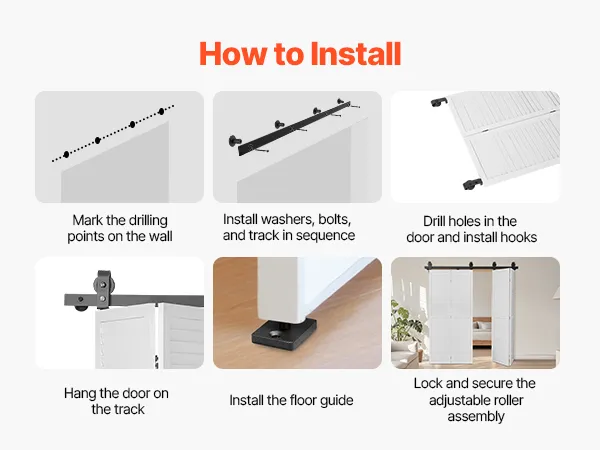 How to Install

Mark the drilling points on the wall

Install washers, bolts, and track in sequence

Drill holes in the door and install hooks

Hang the door on the track

Install the floor guide

Lock and secure the adjustable roller assembly