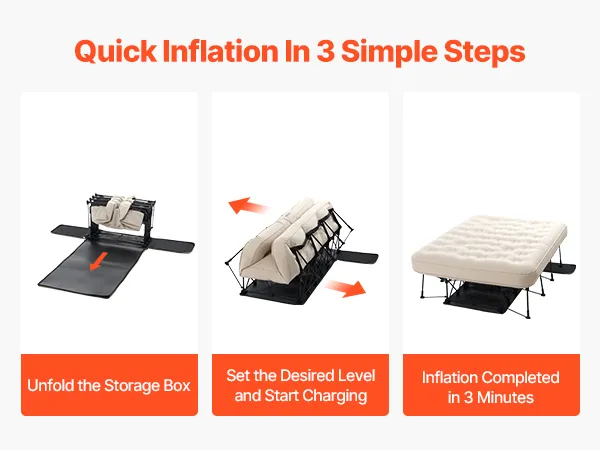 Quick Inflation In 3 Simple Steps

Unfold the Storage Box

Set the Desired Level and Start Charging

Inflation Completed in 3 Minutes