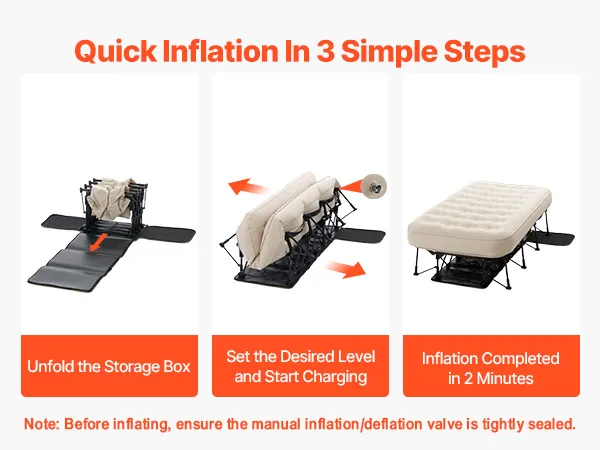 Quick Inflation In 3 Simple Steps

Unfold the Storage Box

Set the Desired Level and Start Charging

Inflation Completed in 2 Minutes

Note: Before inflating, ensure the manual inflation/deflation valve is tightly sealed.