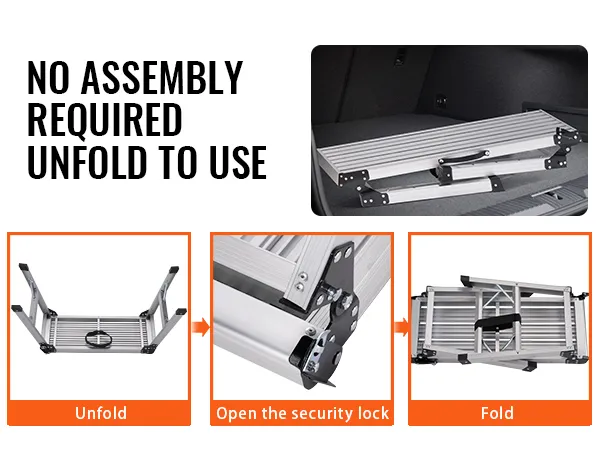 NO ASSEMBLY REQUIRED UNFOLD TO USE

Unfold

Open the security lock

Fold