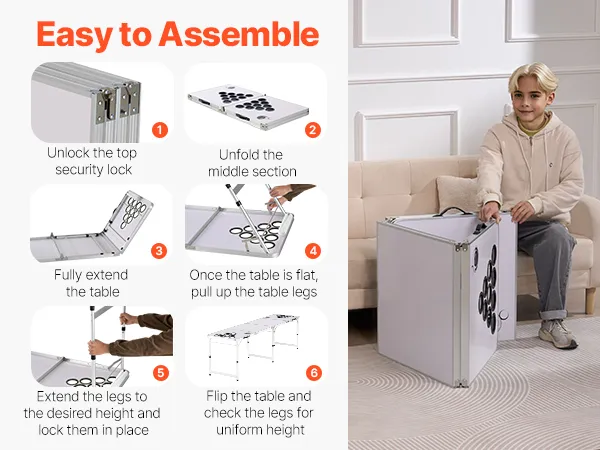 Easy to Assemble

1
Unlock the top security lock

2
Unfold the middle section

3
Fully extend the table

4
Once the table is flat, pull up the table legs

5
Extend the legs to the desired height and lock them in place

6
Flip the table and check the legs for uniform height