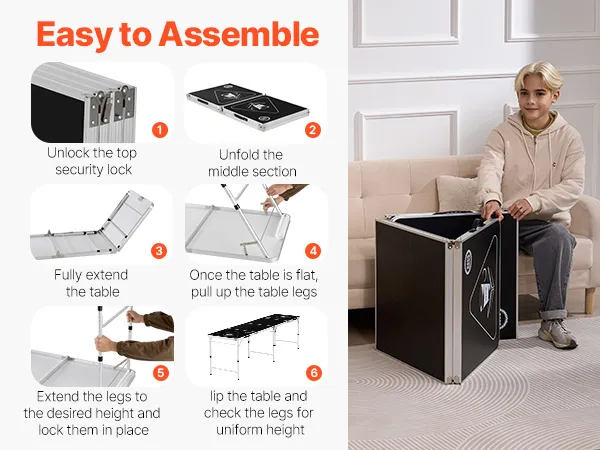 Easy to Assemble

1
Unlock the top security lock

2
Unfold the middle section

3
Fully extend the table

4
Once the table is flat, pull up the table legs

5
Extend the legs to the desired height and lock them in place

6
lip the table and check the legs for uniform height