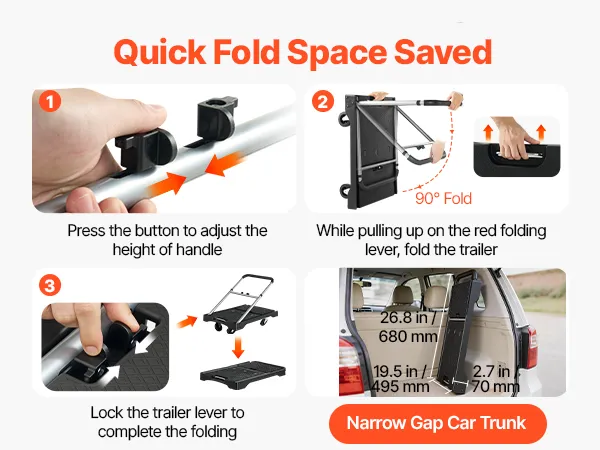 Quick Fold Space Saved

1

Press the button to adjust the height of handle

2

90° Fold

While pulling up on the red folding lever, fold the trailer

3

Lock the trailer lever to complete the folding

26.8 in / 680 mm

19.5 in / 495 mm

2.7 in / 70 mm

Narrow Gap Car Trunk