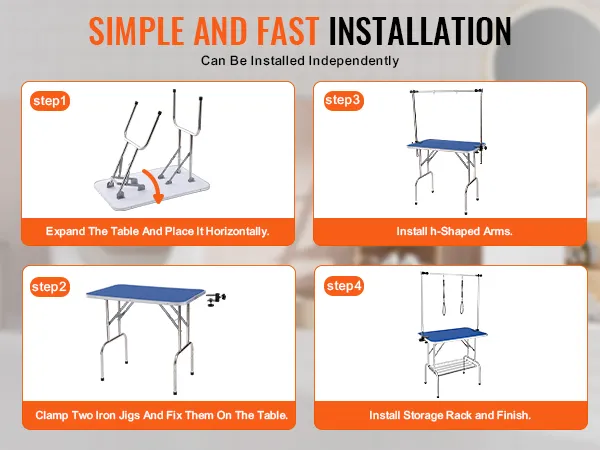 SIMPLE AND FAST INSTALLATION

Can Be Installed Independently

step1

Expand The Table And Place It Horizontally.

step3

Install h-Shaped Arms.

step2

Clamp Two Iron Jigs And Fix Them On The Table.

step4

Install Storage Rack and Finish.