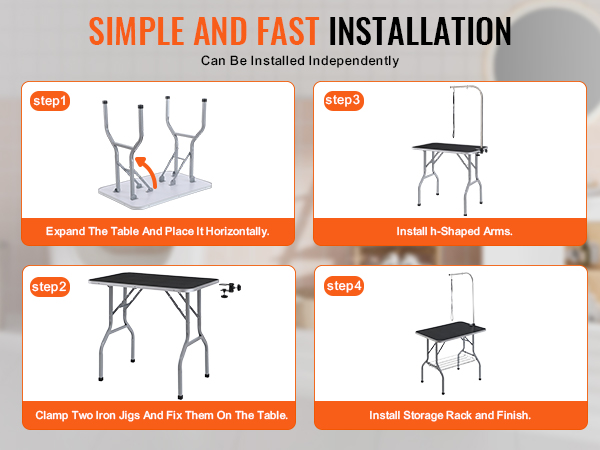 SIMPLE AND FAST INSTALLATION
Can Be Installed Independently

step1
Expand The Table And Place It Horizontally.

step2
Clamp Two Iron Jigs And Fix Them On The Table.

step3
Install h-Shaped Arms.

step4
Install Storage Rack and Finish.