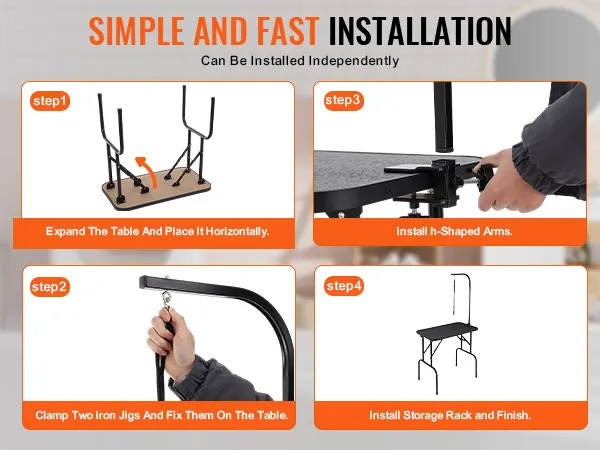 SIMPLE AND FAST INSTALLATION
Can Be Installed Independently

step1
Expand The Table And Place It Horizontally.

step3
Install h-Shaped Arms.

step2
Clamp Two Iron Jigs And Fix Them On The Table.

step4
Install Storage Rack and Finish.