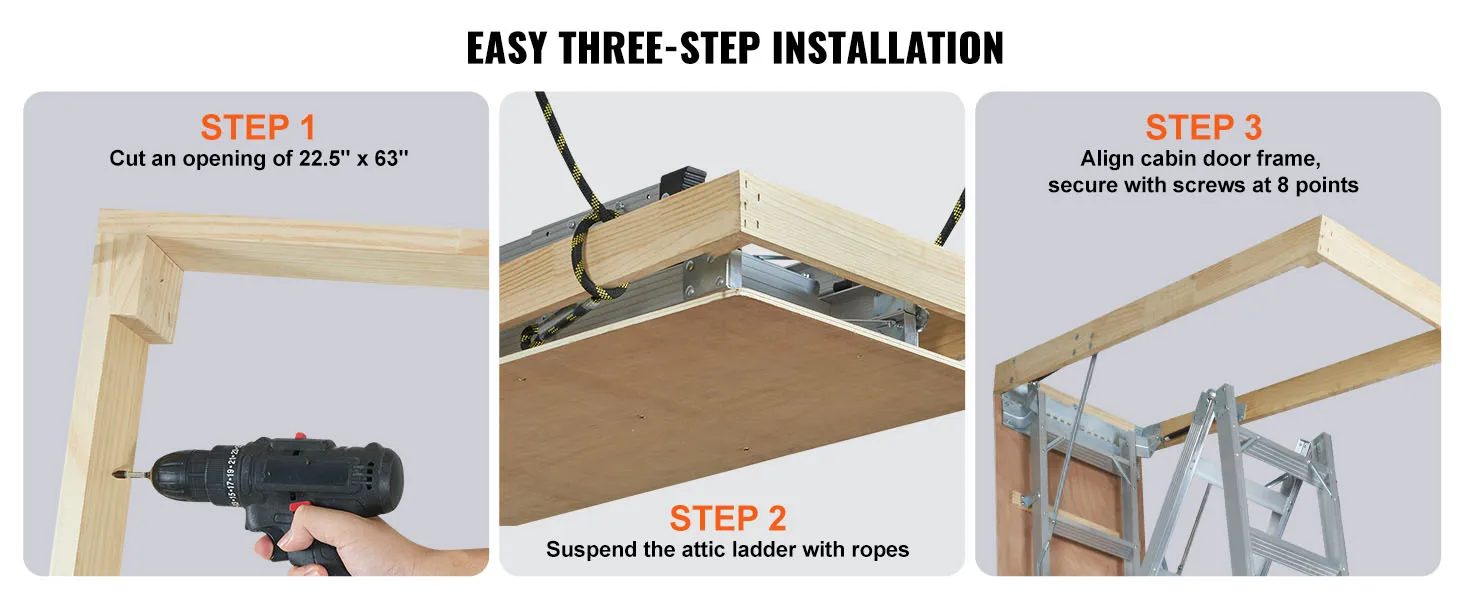 EASY THREE-STEP INSTALLATION

STEP 1
Cut an opening of 22.5'' x 63''

STEP 2
Suspend the attic ladder with ropes

STEP 3
Align cabin door frame, secure with screws at 8 points