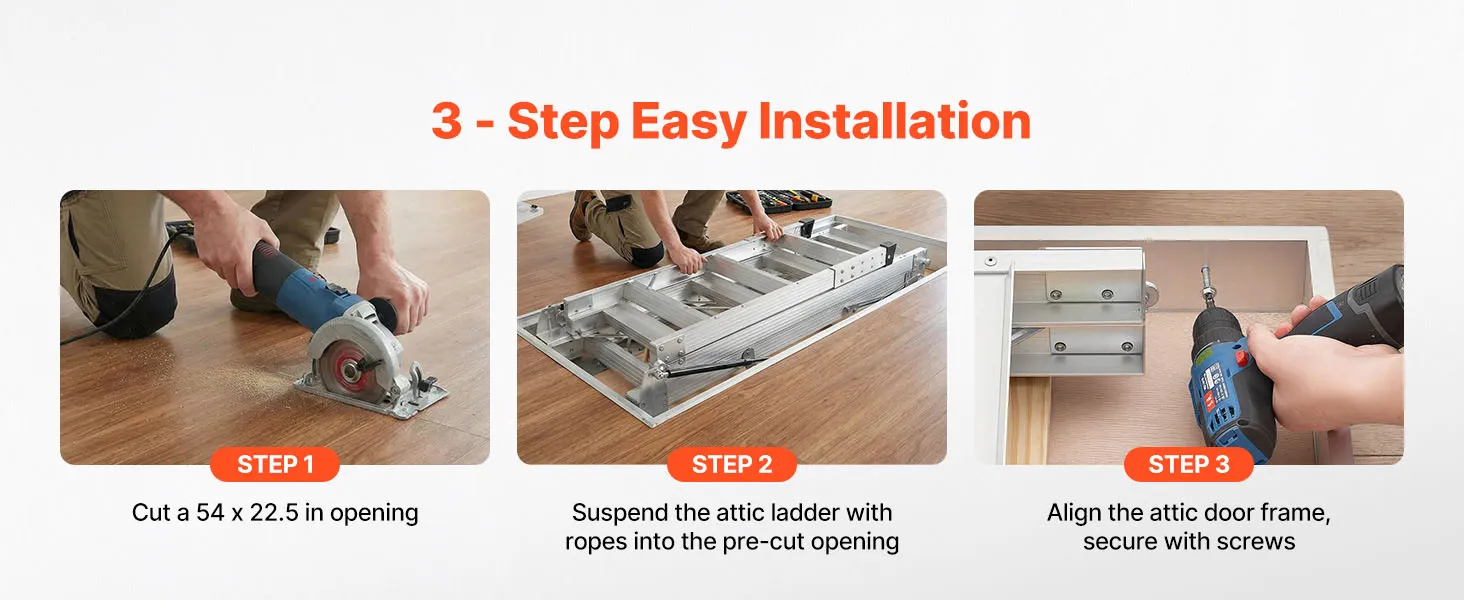 3 - Step Easy Installation

STEP 1

Cut a 54 x 22.5 in opening

STEP 2

Suspend the attic ladder with ropes into the pre-cut opening

STEP 3

Align the attic door frame, secure with screws