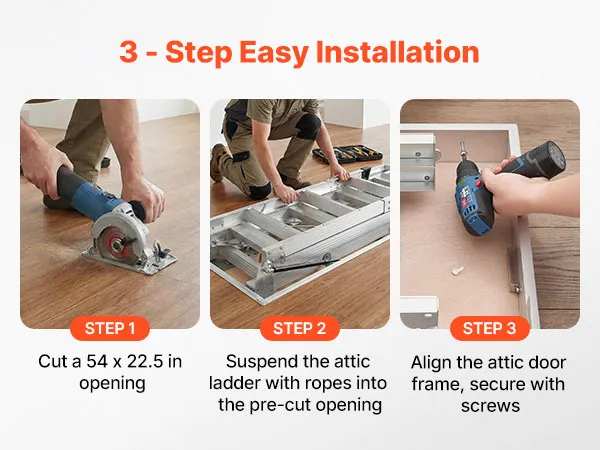 3 - Step Easy Installation

STEP 1

Cut a 54 x 22.5 in opening

STEP 2

Suspend the attic ladder with ropes into the pre-cut opening

STEP 3

Align the attic door frame, secure with screws