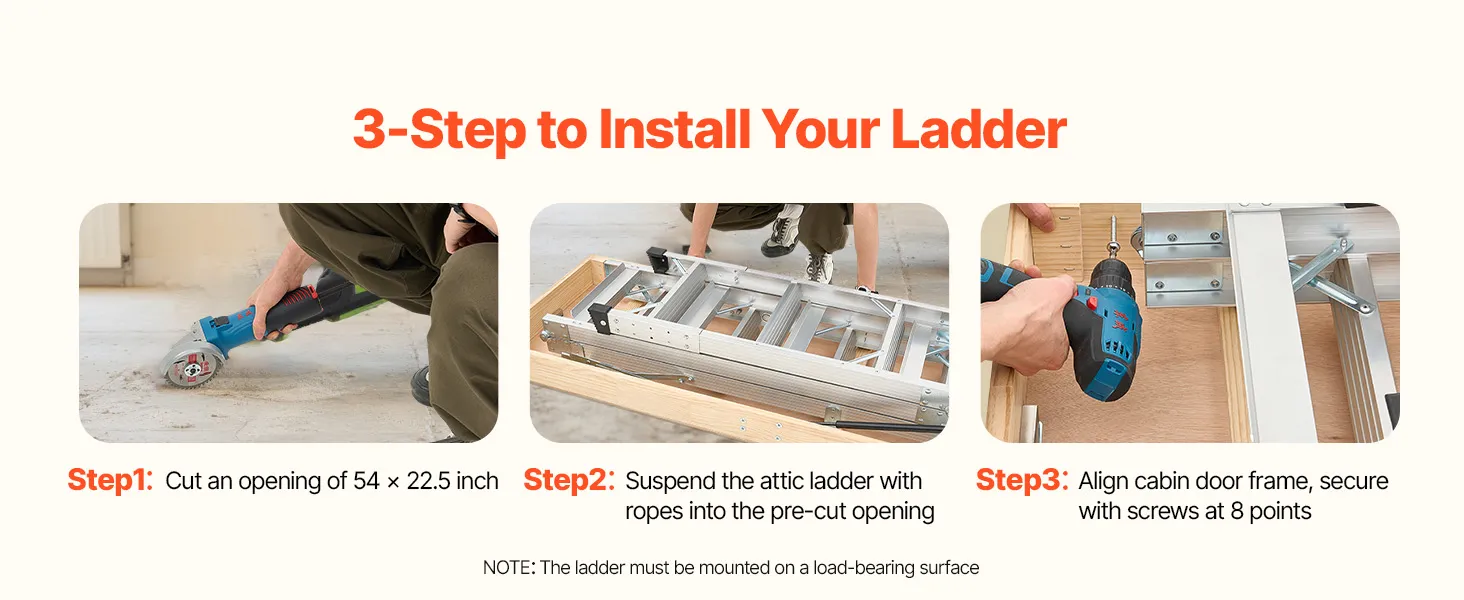 3-Step to Install Your Ladder

Step1: Cut an opening of 54 × 22.5 inch

Step2: Suspend the attic ladder with ropes into the pre-cut opening

Step3: Align cabin door frame, secure with screws at 8 points

NOTE: The ladder must be mounted on a load-bearing surface