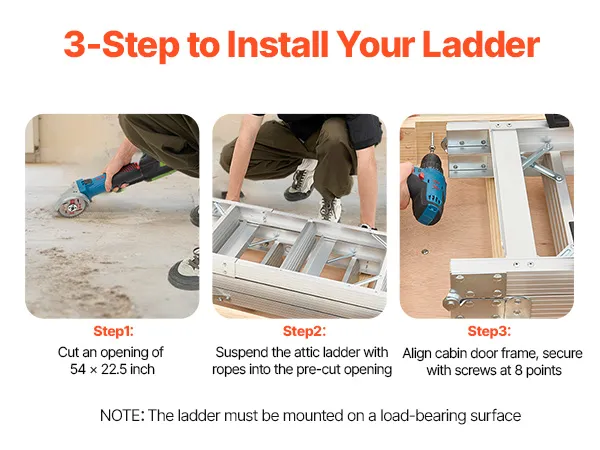 3-Step to Install Your Ladder

Step1:
Cut an opening of 54 × 22.5 inch

Step2:
Suspend the attic ladder with ropes into the pre-cut opening

Step3:
Align cabin door frame, secure with screws at 8 points

NOTE: The ladder must be mounted on a load-bearing surface