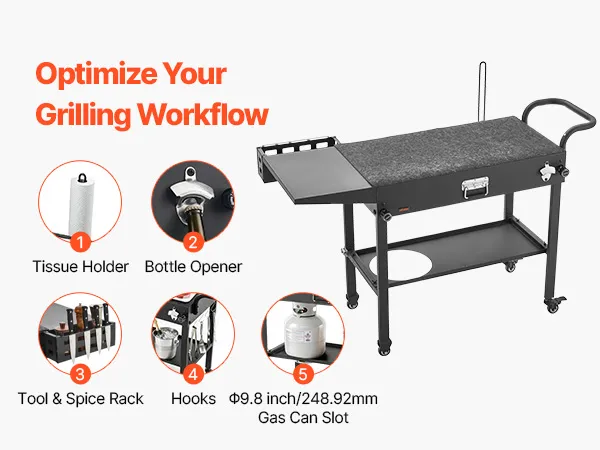 Optimize Your Grilling Workflow

1
Tissue Holder

2
Bottle Opener

3
Tool & Spice Rack

4
Hooks

5
Φ9.8 inch/248.92mm
Gas Can Slot