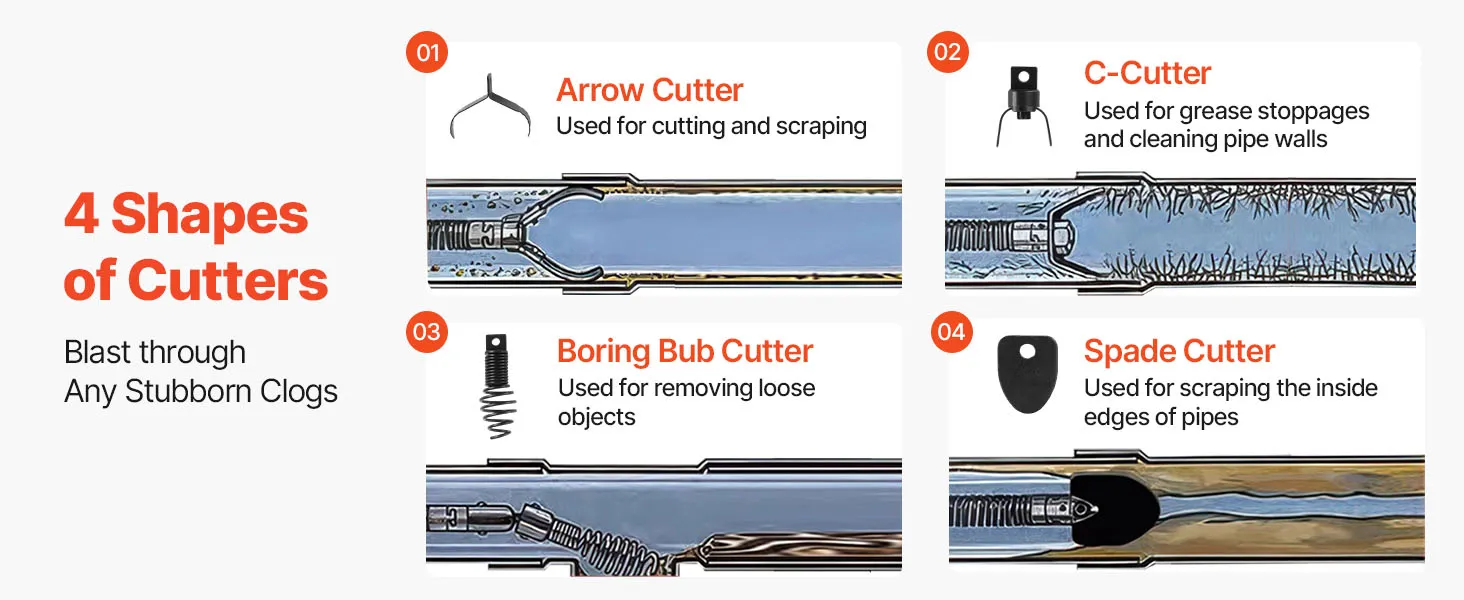 4 Shapes of Cutters

Blast through Any Stubborn Clogs

01

Arrow Cutter

Used for cutting and scraping

02

C-Cutter

Used for grease stoppages and cleaning pipe walls

03

Boring Bub Cutter

Used for removing loose objects

04

Spade Cutter

Used for scraping the inside edges of pipes