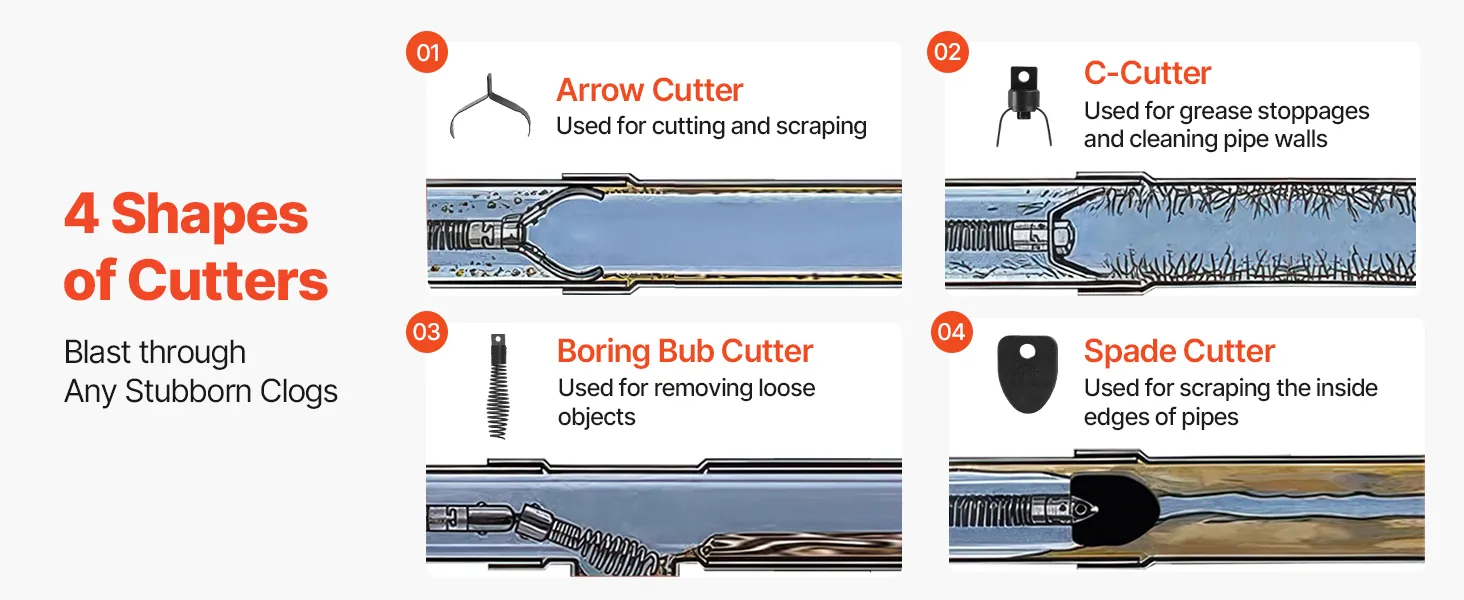 4 Shapes of Cutters

Blast through Any Stubborn Clogs

01

Arrow Cutter

Used for cutting and scraping

02

C-Cutter

Used for grease stoppages and cleaning pipe walls

03

Boring Bub Cutter

Used for removing loose objects

04

Spade Cutter

Used for scraping the inside edges of pipes