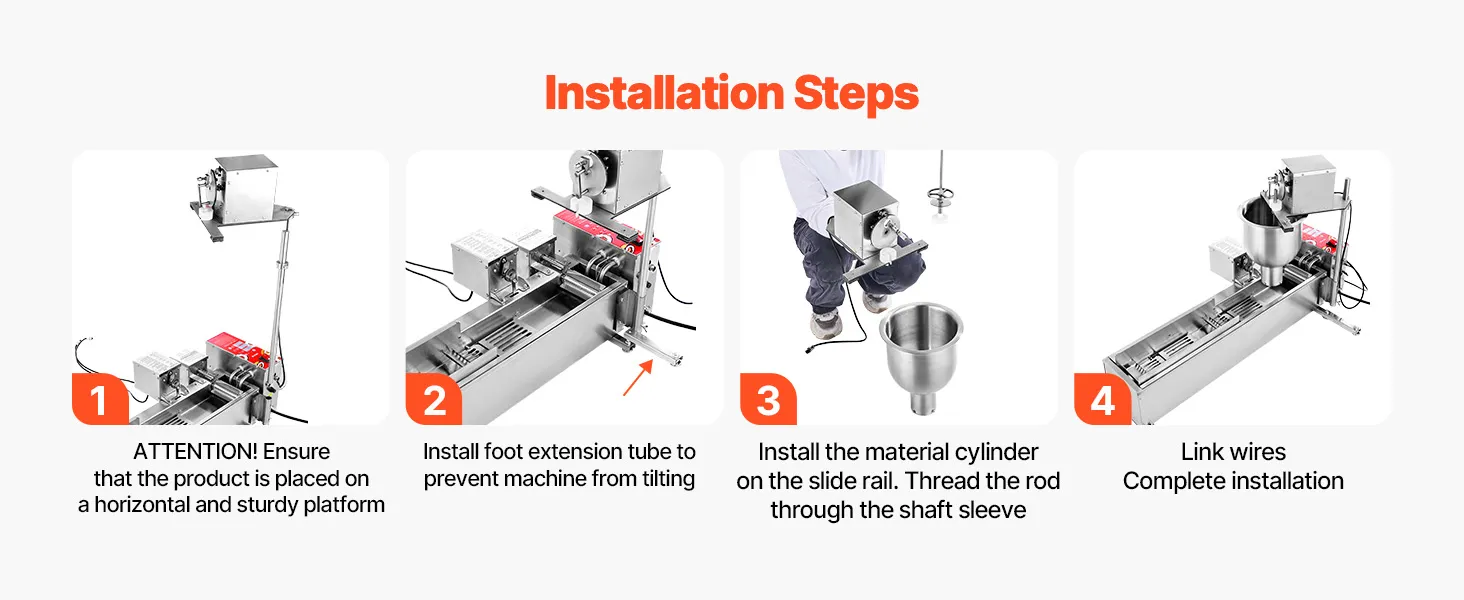 Installation Steps

1

ATTENTION! Ensure that the product is placed on a horizontal and sturdy platform

2

Install foot extension tube to prevent machine from tilting

3

Install the material cylinder on the slide rail. Thread the rod through the shaft sleeve

4

Link wires
Complete installation