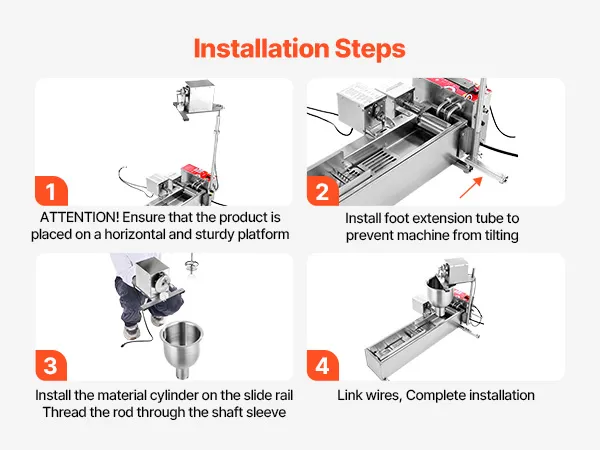 Installation Steps

1
ATTENTION! Ensure that the product is placed on a horizontal and sturdy platform

2
Install foot extension tube to prevent machine from tilting

3
Install the material cylinder on the slide rail
Thread the rod through the shaft sleeve

4
Link wires, Complete installation