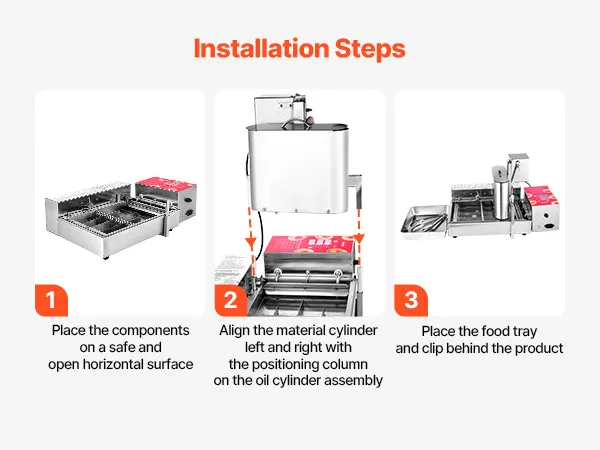 Installation Steps

1

Place the components on a safe and open horizontal surface

2

Align the material cylinder left and right with the positioning column on the oil cylinder assembly

3

Place the food tray and clip behind the product