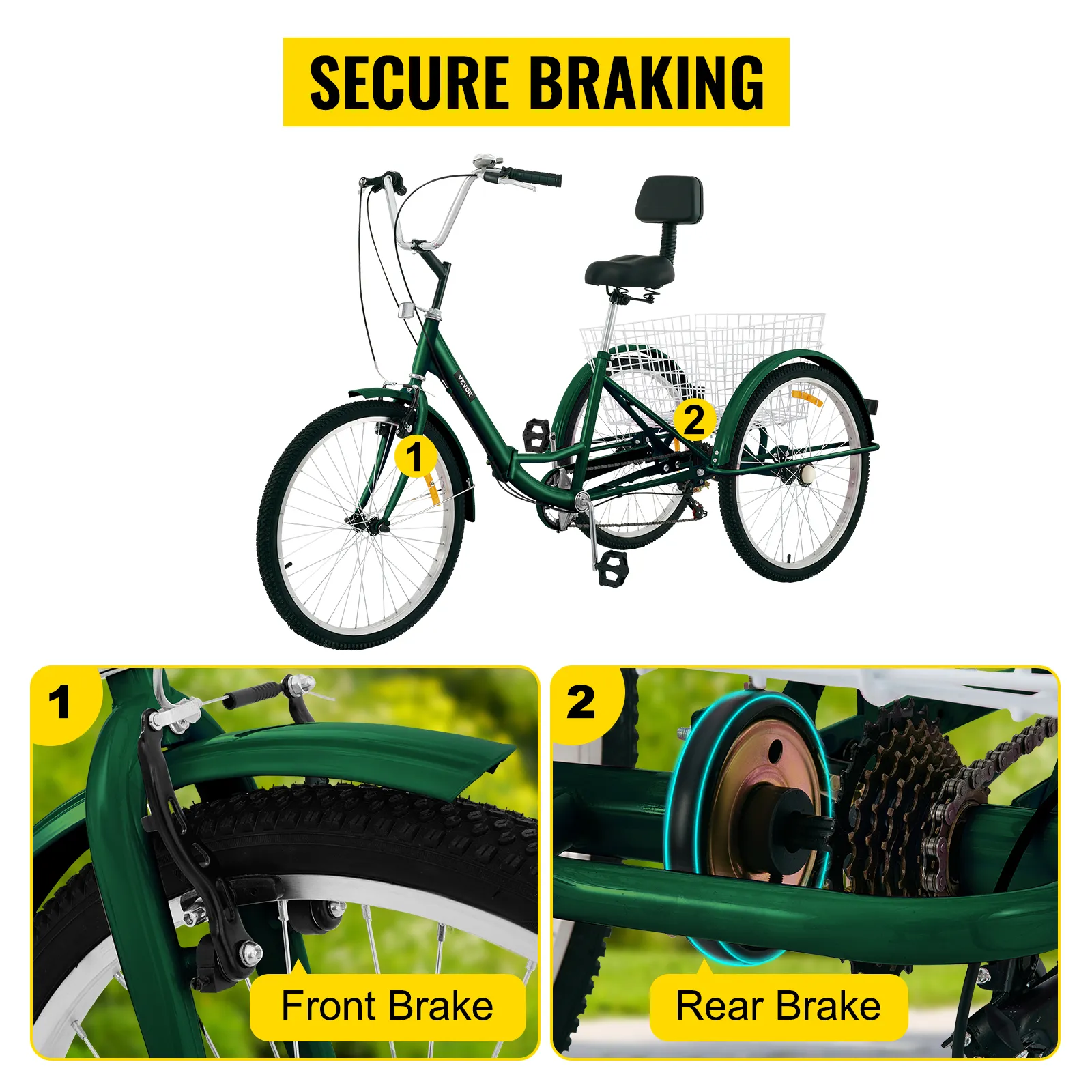 SECURE BRAKING

VEVOR

1

2

1

Front Brake

2

Rear Brake