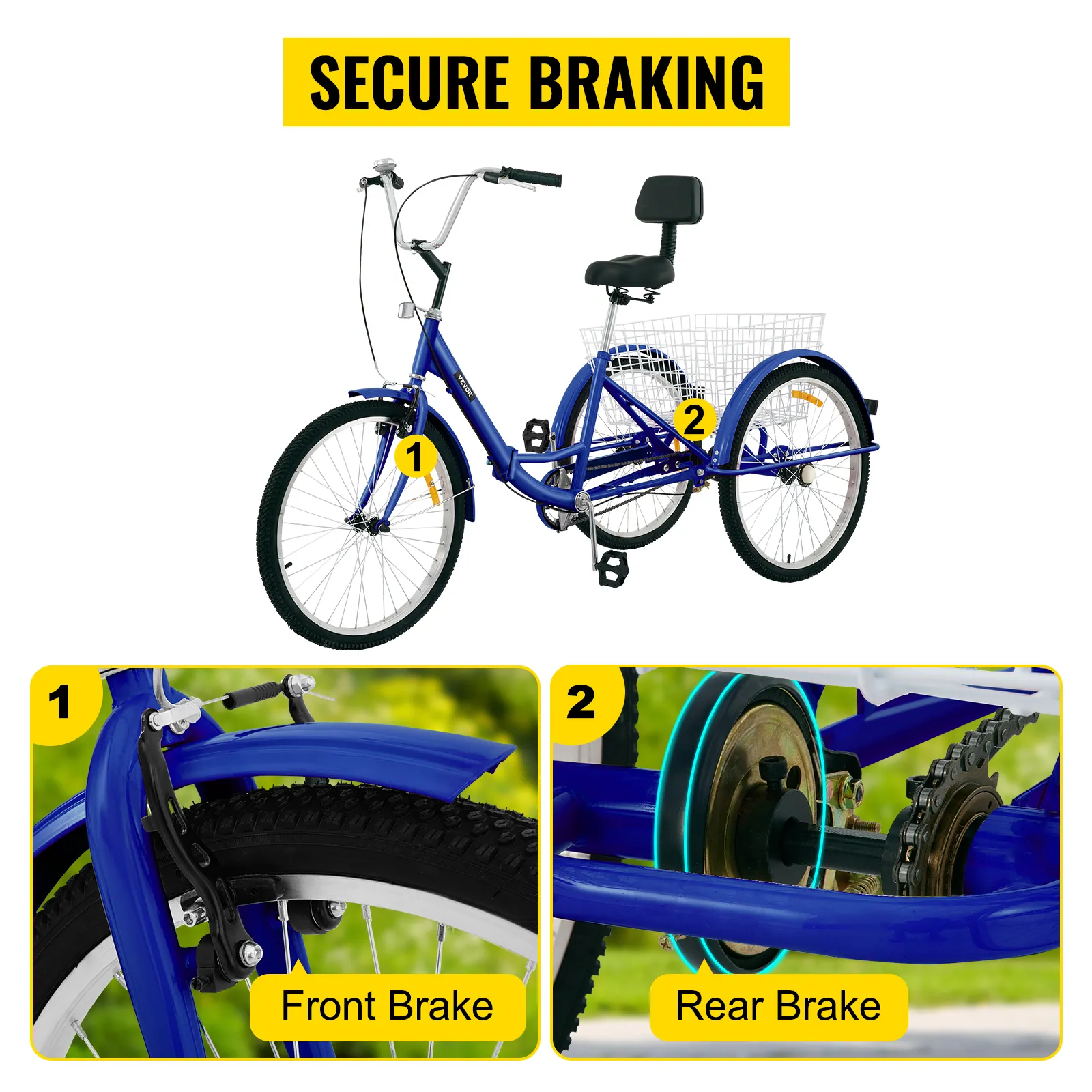 SECURE BRAKING

VEVOR

1

2

1

Front Brake

2

Rear Brake