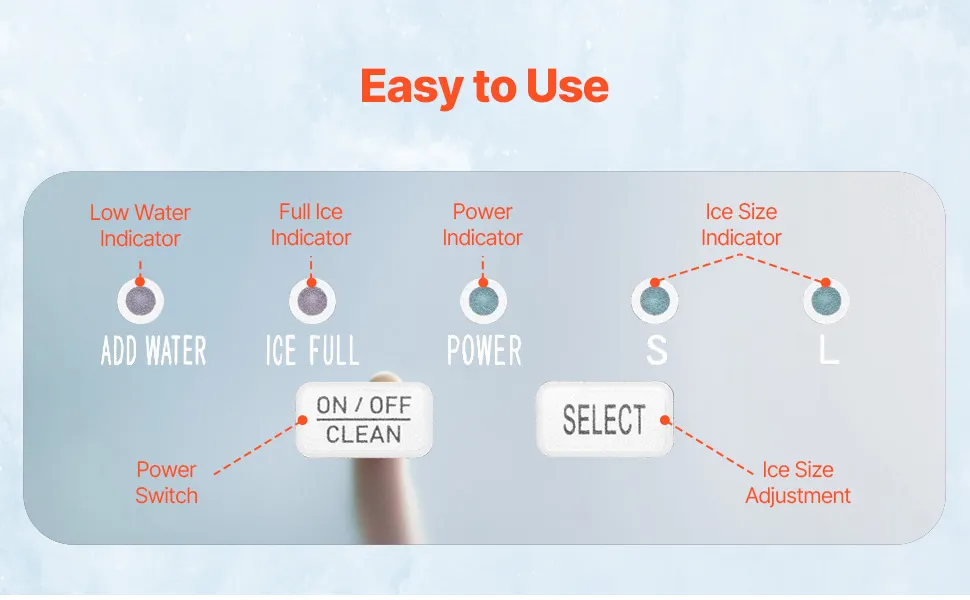 Easy to Use

Low Water Indicator

Full Ice Indicator

Power Indicator

Ice Size Indicator

ADD WATER

ICE FULL

POWER

S

L

ON / OFF
CLEAN

SELECT

Power Switch

Ice Size Adjustment