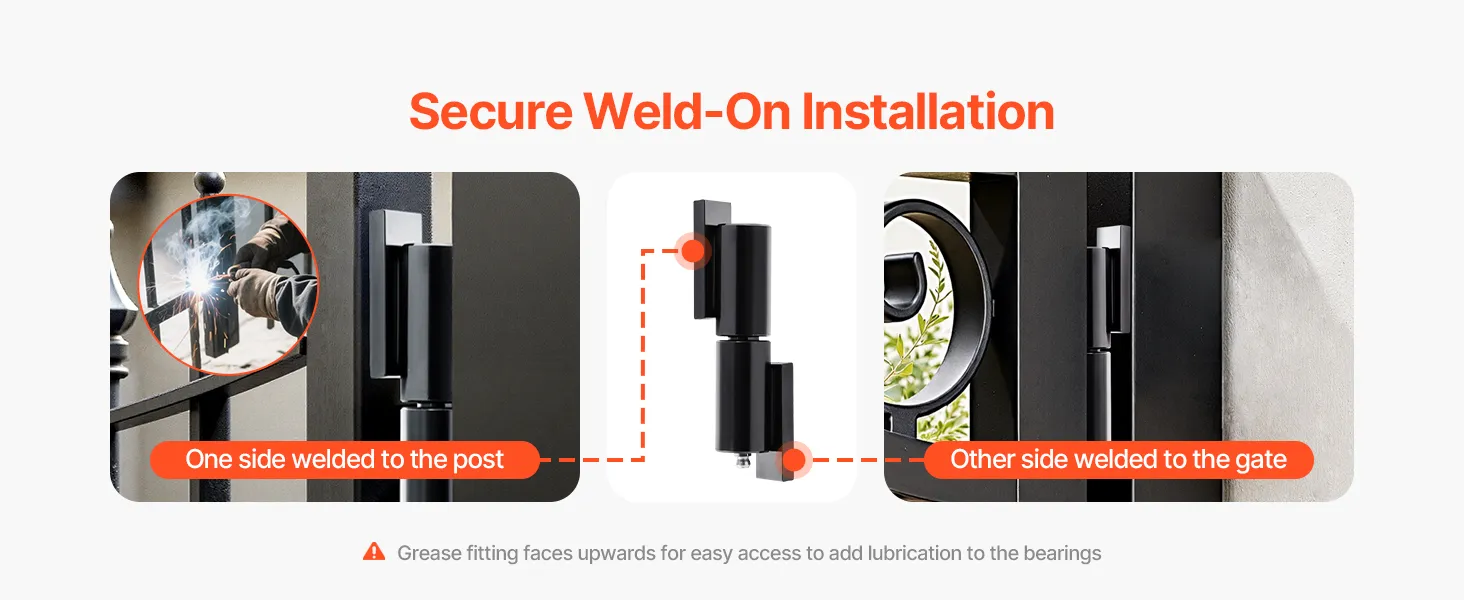 Secure Weld-On Installation

One side welded to the post

Other side welded to the gate

Grease fitting faces upwards for easy access to add lubrication to the bearings