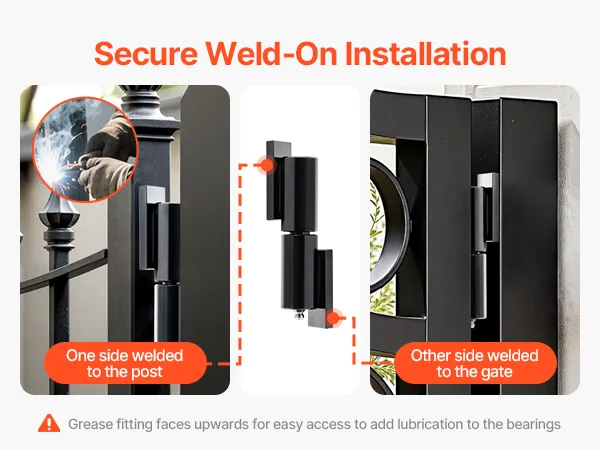 Secure Weld-On Installation

One side welded to the post

Other side welded to the gate

Grease fitting faces upwards for easy access to add lubrication to the bearings