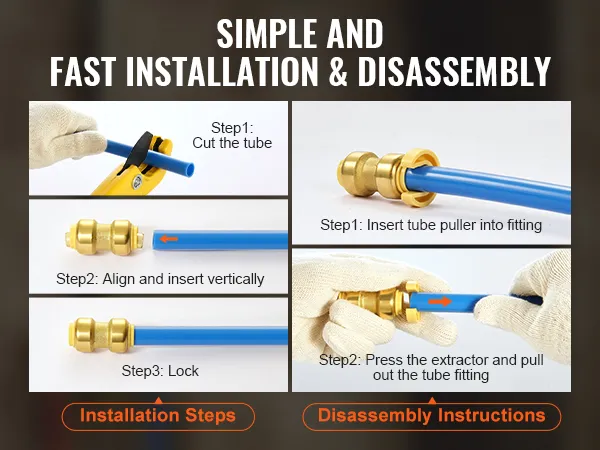 SIMPLE AND
FAST INSTALLATION & DISASSEMBLY

Step1:
Cut the tube

Step2: Align and insert vertically

Step3: Lock

Installation Steps

Step1: Insert tube puller into fitting

Step2: Press the extractor and pull out the tube fitting

Disassembly Instructions