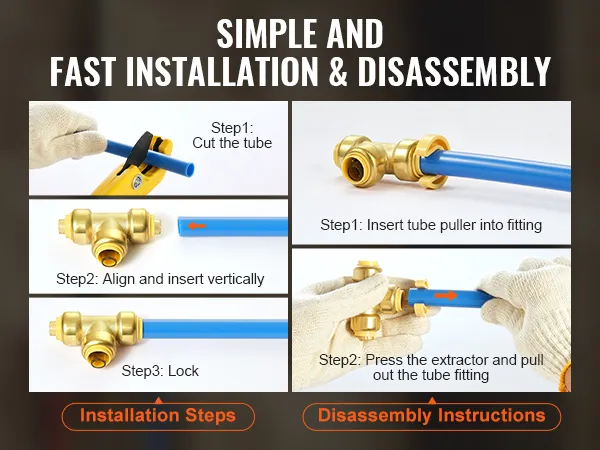 SIMPLE AND
FAST INSTALLATION & DISASSEMBLY

Step1:
Cut the tube

Step2: Align and insert vertically

Step3: Lock

Installation Steps

Step1: Insert tube puller into fitting

Step2: Press the extractor and pull out the tube fitting

Disassembly Instructions