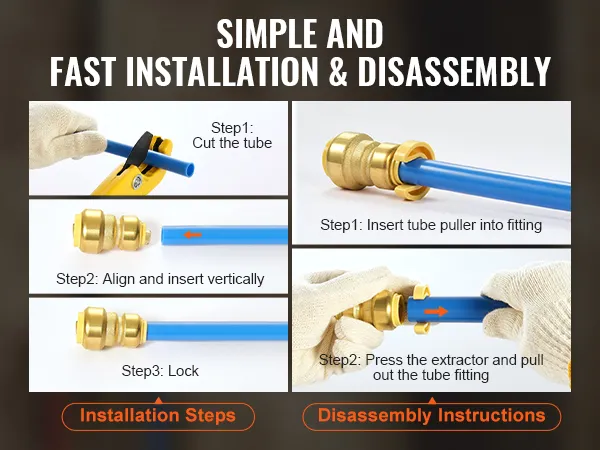 SIMPLE AND
FAST INSTALLATION & DISASSEMBLY

Step1:
Cut the tube

Step2: Align and insert vertically

Step3: Lock

Installation Steps

Step1: Insert tube puller into fitting

Step2: Press the extractor and pull out the tube fitting

Disassembly Instructions