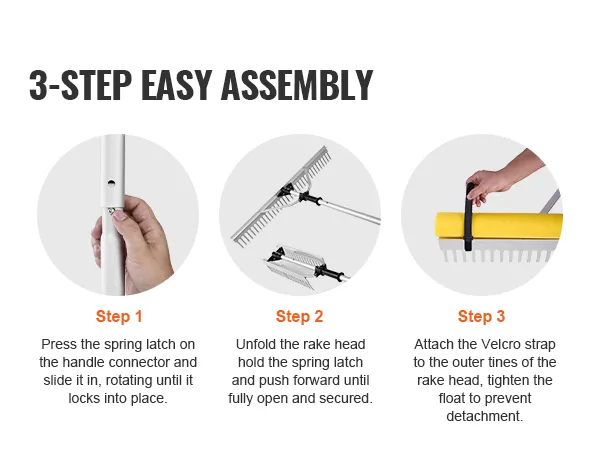 3-STEP EASY ASSEMBLY

Step 1

Press the spring latch on the handle connector and slide it in, rotating until it locks into place.

Step 2

Unfold the rake head hold the spring latch and push forward until fully open and secured.

Step 3

Attach the Velcro strap to the outer tines of the rake head, tighten the float to prevent detachment.