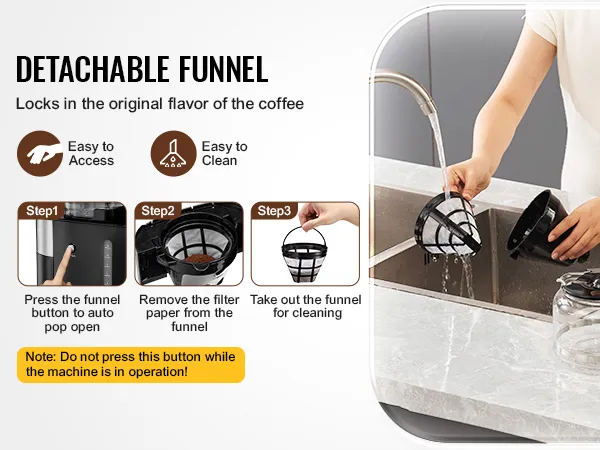 DETACHABLE FUNNEL

Locks in the original flavor of the coffee

Easy to Access

Easy to Clean

Step1

Press the funnel button to auto pop open

Step2

Remove the filter paper from the funnel

Step3

Take out the funnel for cleaning

Note: Do not press this button while the machine is in operation!