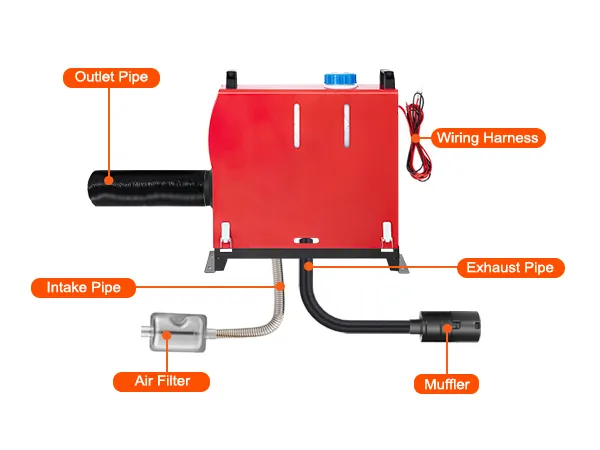 Outlet Pipe

Wiring Harness

Exhaust Pipe

Intake Pipe

Air Filter

Muffler