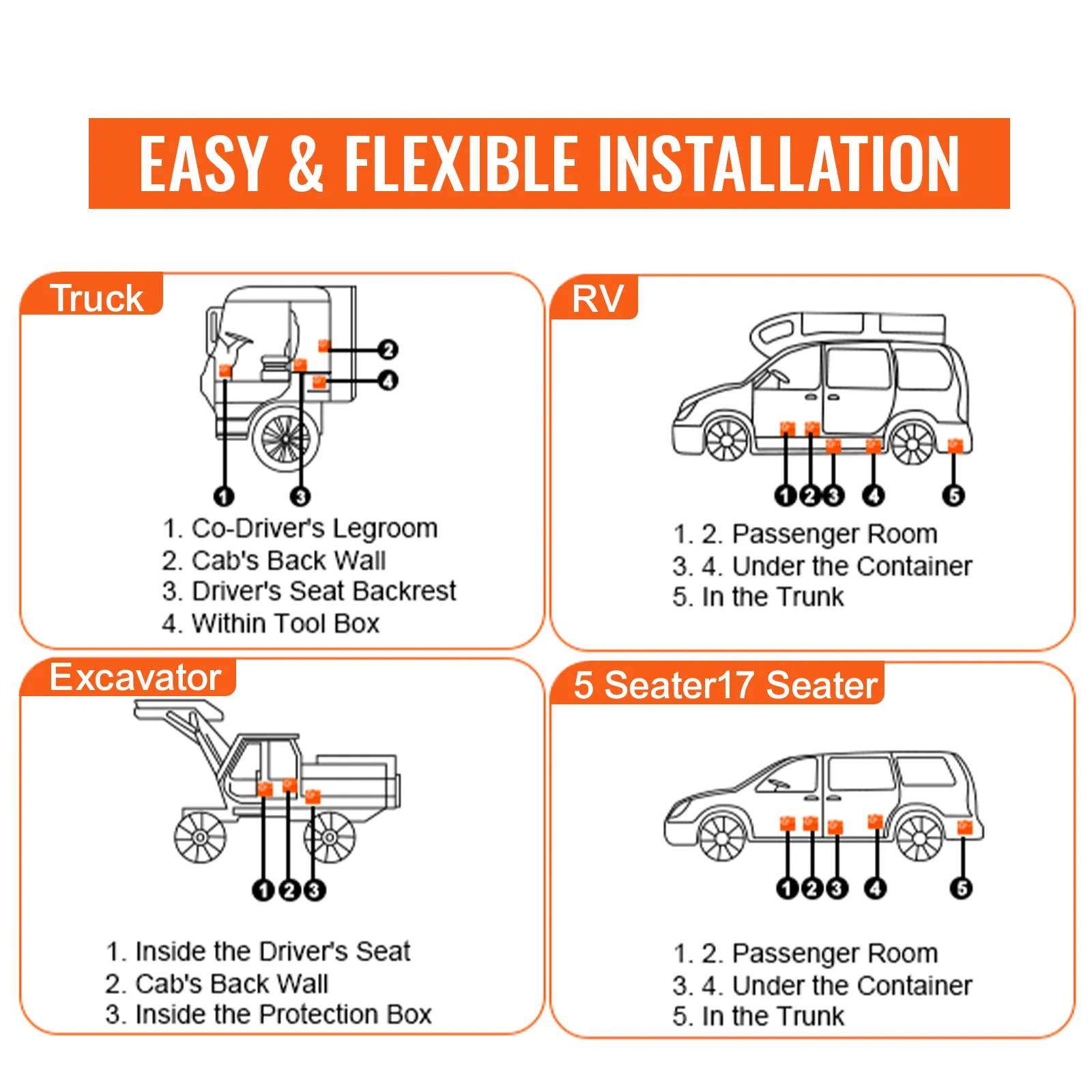 EASY & FLEXIBLE INSTALLATION

Truck

2
4
1
3

1. Co-Driver's Legroom
2. Cab's Back Wall
3. Driver's Seat Backrest
4. Within Tool Box

RV

1 2 3 4 5

1. 2. Passenger Room
3. 4. Under the Container
5. In the Trunk

Excavator

1 2 3

1. Inside the Driver's Seat
2. Cab's Back Wall
3. Inside the Protection Box

5 Seater17 Seater

1 2 3 4 5

1. 2. Passenger Room
3. 4. Under the Container
5. In the Trunk