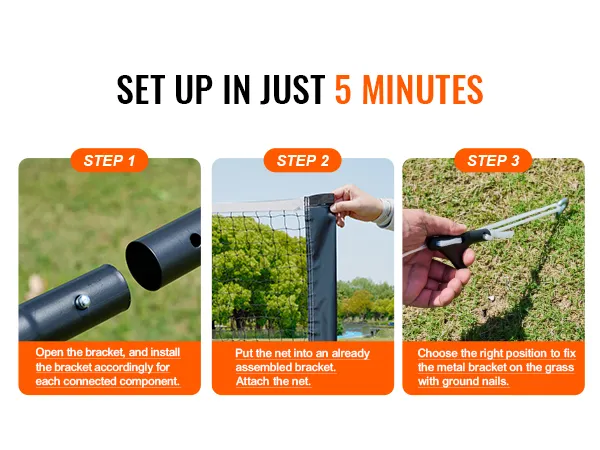 SET UP IN JUST 5 MINUTES

STEP 1

Open the bracket, and install the bracket accordingly for each connected component.

STEP 2

Put the net into an already assembled bracket. Attach the net.

STEP 3

Choose the right position to fix the metal bracket on the grass with ground nails.