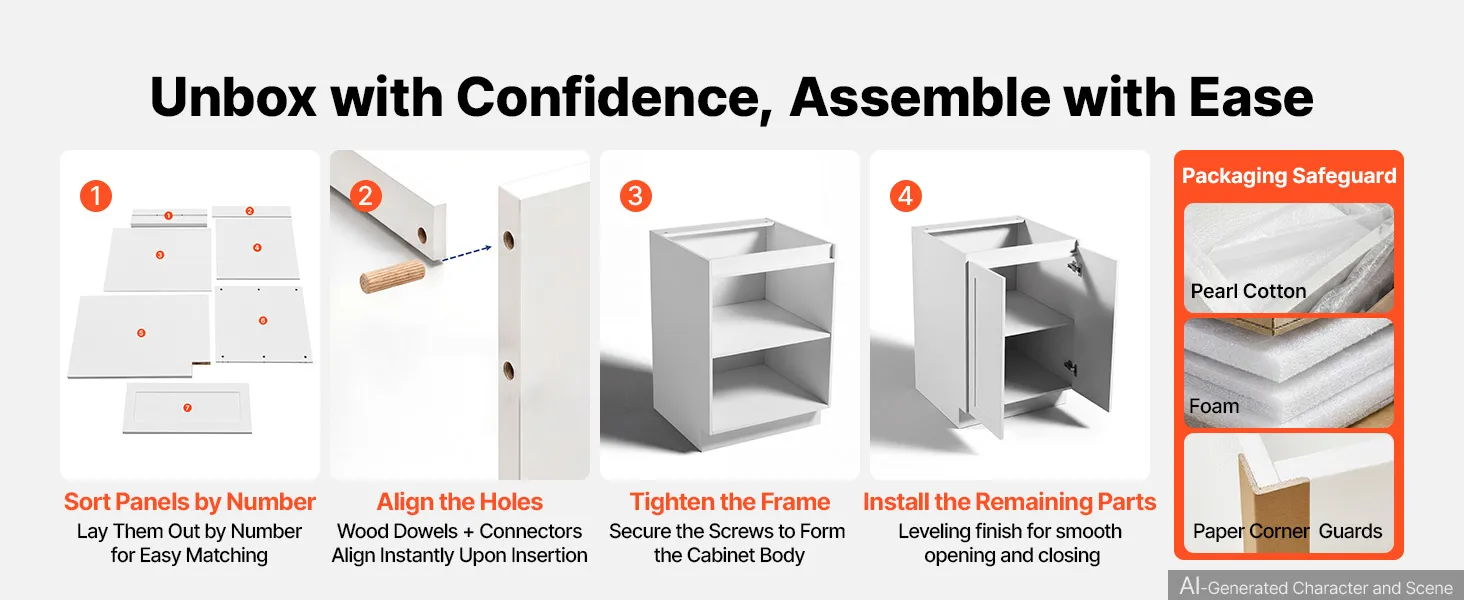 Unbox with Confidence, Assemble with Ease

1

1 2 3 4 5 6 7

Sort Panels by Number
Lay Them Out by Number for Easy Matching

2

Align the Holes
Wood Dowels + Connectors Align Instantly Upon Insertion

3

Tighten the Frame
Secure the Screws to Form the Cabinet Body

4

Install the Remaining Parts
Leveling finish for smooth opening and closing

Packaging Safeguard

Pearl Cotton

Foam

Paper Corner Guards

AI-Generated Character and Scene