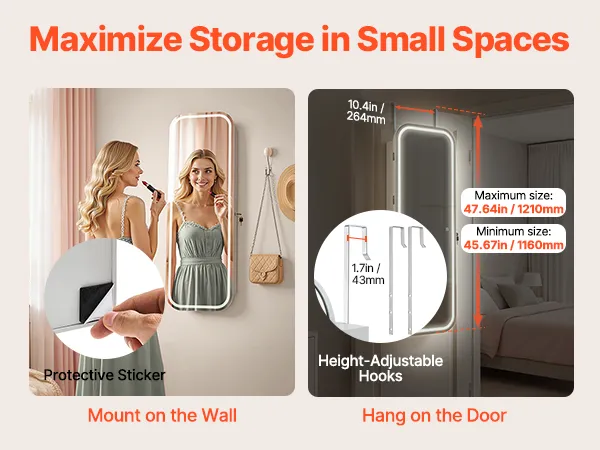 Maximize Storage in Small Spaces

Protective Sticker

Mount on the Wall

10.4in / 264mm

Maximum size: 47.64in / 1210mm

Minimum size: 45.67in / 1160mm

1.7in / 43mm

Height-Adjustable Hooks

Hang on the Door