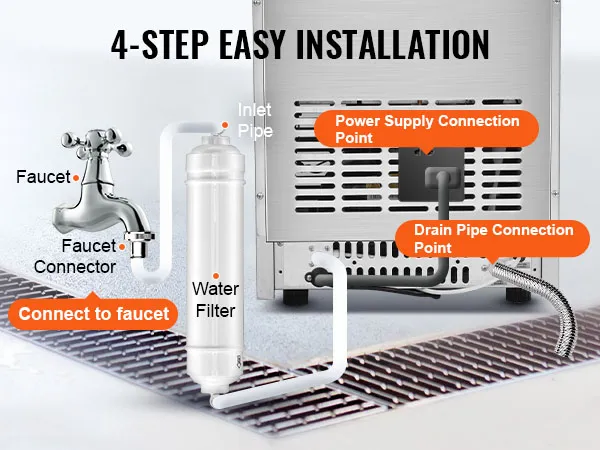 4-STEP EASY INSTALLATION

Inlet Pipe

Power Supply Connection Point

Faucet

Faucet Connector

Drain Pipe Connection Point

Water Filter

Connect to faucet