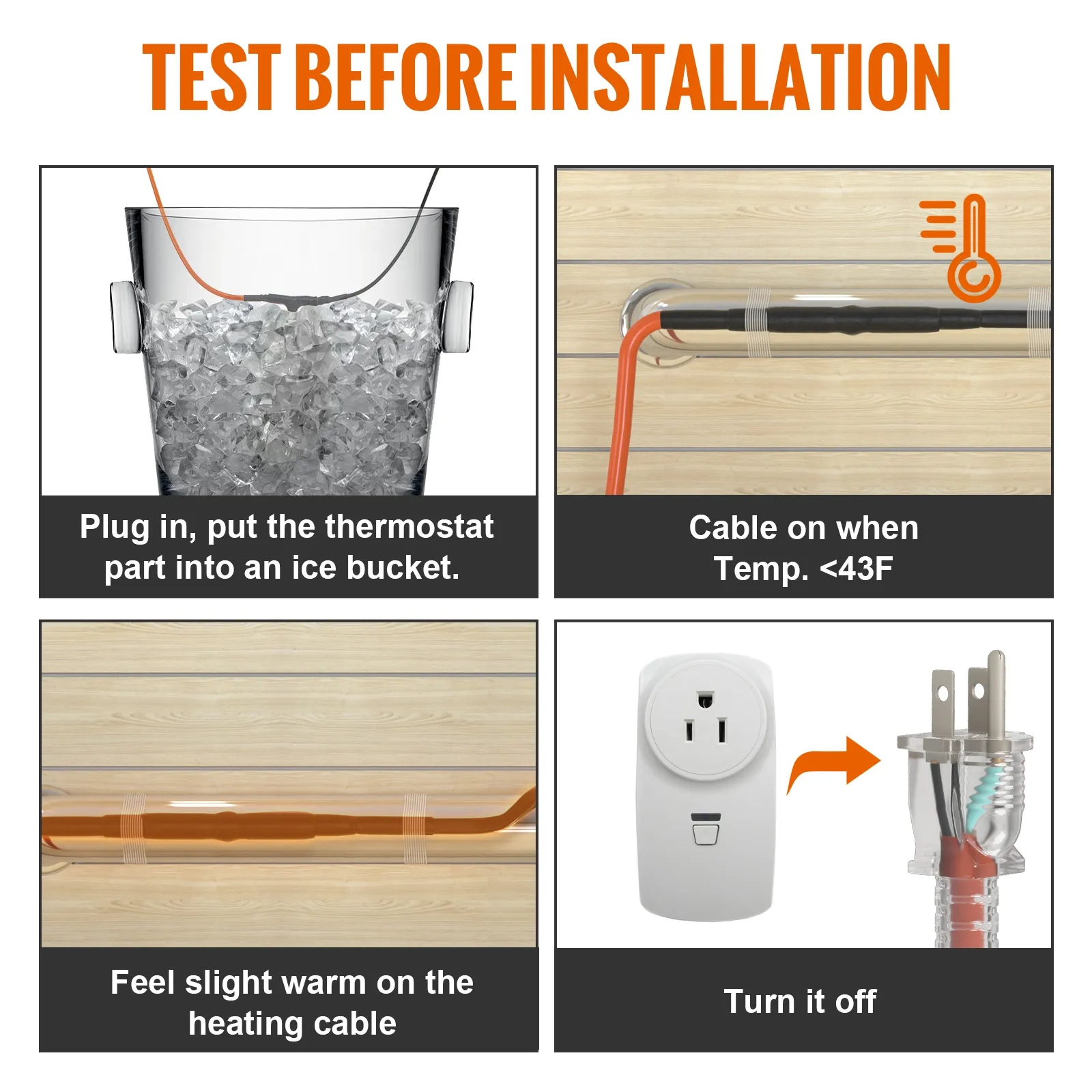 TEST BEFORE INSTALLATION

Plug in, put the thermostat part into an ice bucket.

Cable on when Temp. <43F

Feel slight warm on the heating cable

Turn it off