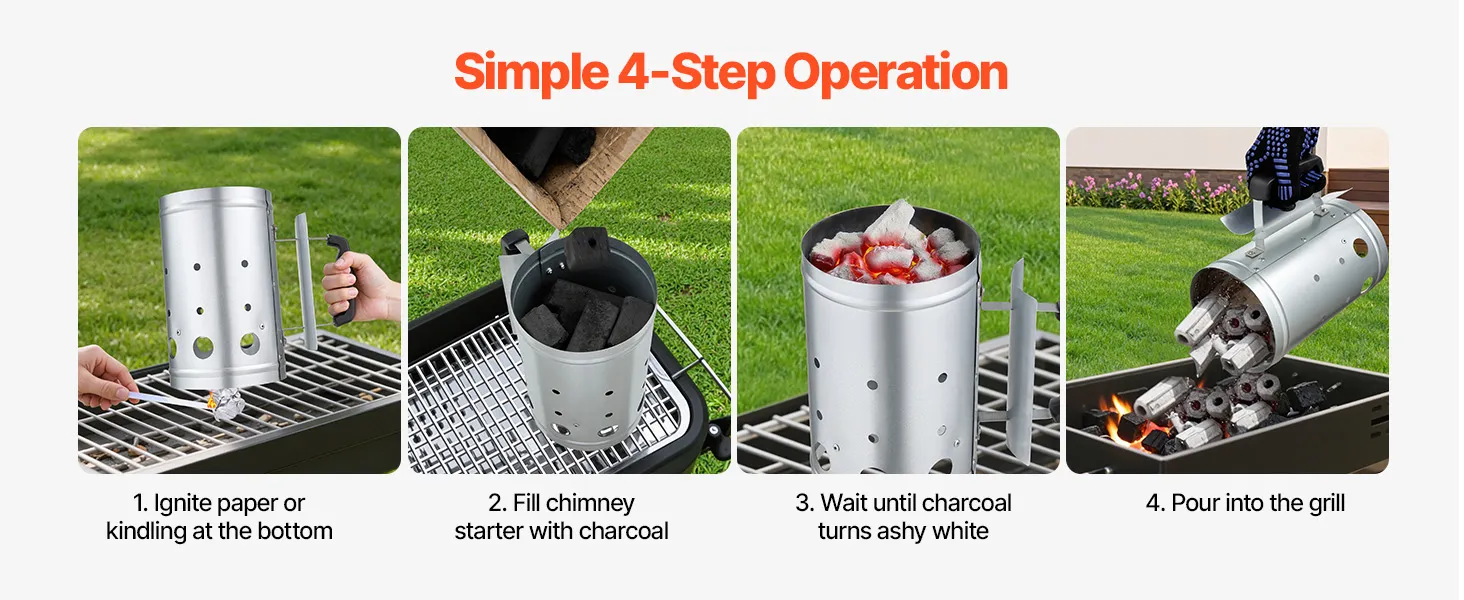 Simple 4-Step Operation

1. Ignite paper or kindling at the bottom

2. Fill chimney starter with charcoal

3. Wait until charcoal turns ashy white

4. Pour into the grill