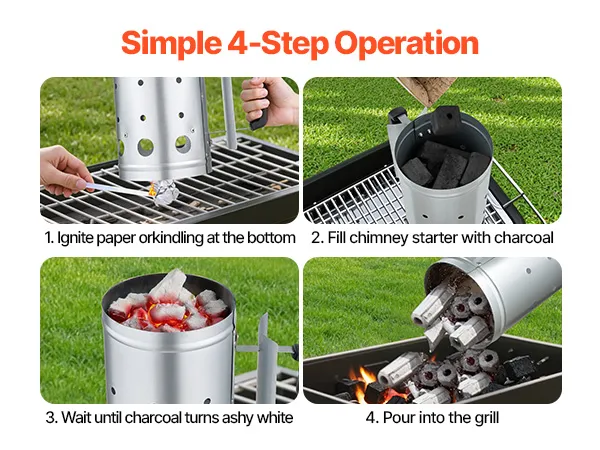 Simple 4-Step Operation

1. Ignite paper orkindling at the bottom

2. Fill chimney starter with charcoal

3. Wait until charcoal turns ashy white

4. Pour into the grill