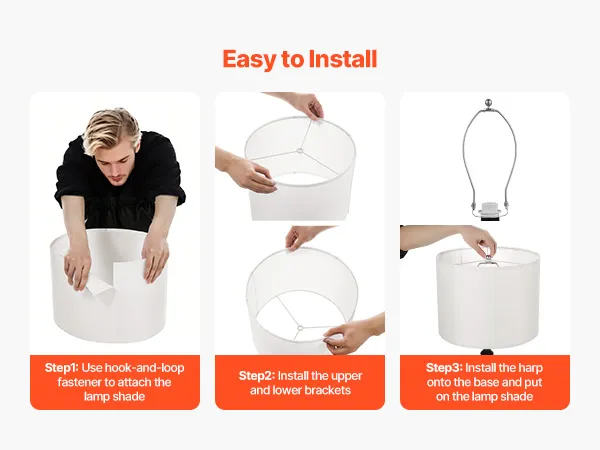 Easy to Install

Step1: Use hook-and-loop fastener to attach the lamp shade

Step2: Install the upper and lower brackets

Step3: Install the harp onto the base and put on the lamp shade