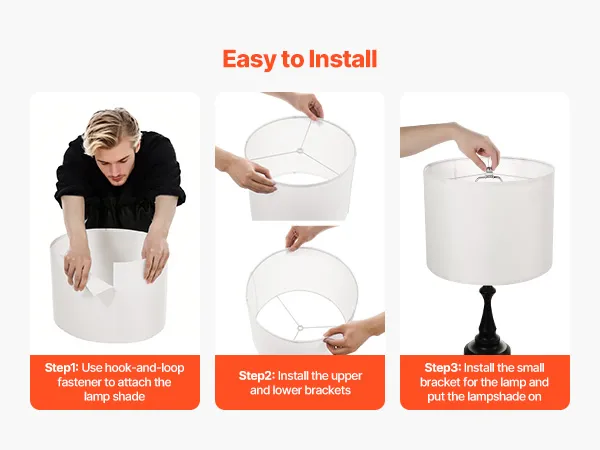 Easy to Install

Step1: Use hook-and-loop fastener to attach the lamp shade

Step2: Install the upper and lower brackets

Step3: Install the small bracket for the lamp and put the lampshade on