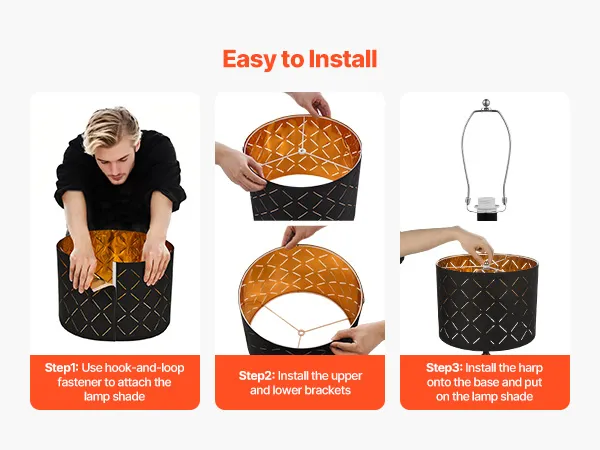 Easy to Install

Step1: Use hook-and-loop fastener to attach the lamp shade

Step2: Install the upper and lower brackets

Step3: Install the harp onto the base and put on the lamp shade