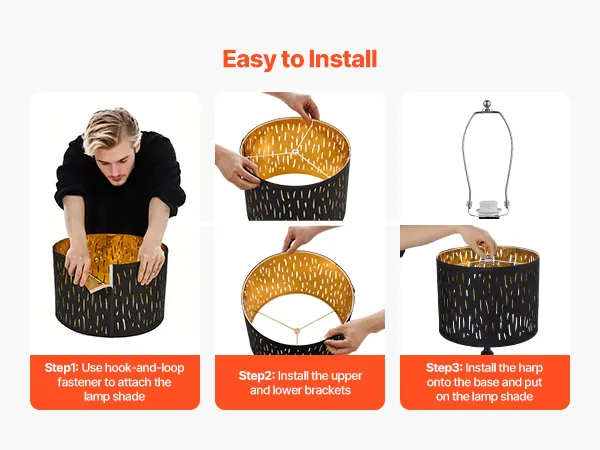 Easy to Install

Step1: Use hook-and-loop fastener to attach the lamp shade

Step2: Install the upper and lower brackets

Step3: Install the harp onto the base and put on the lamp shade