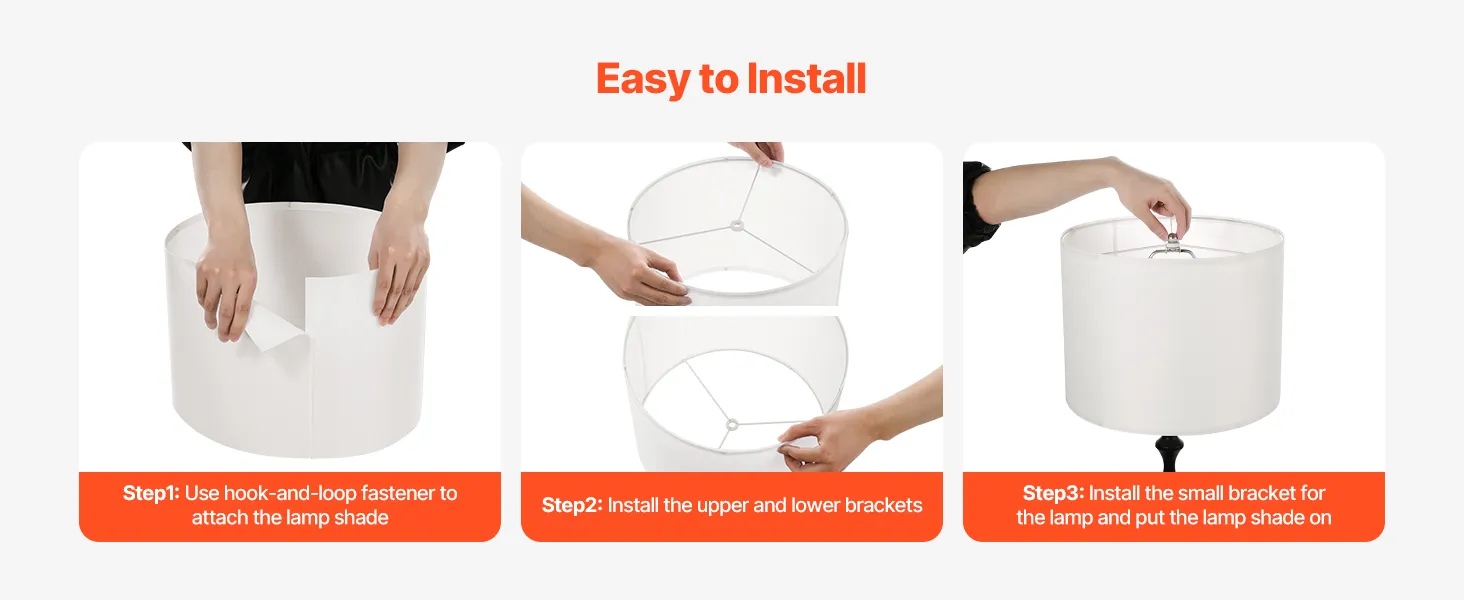 Easy to Install

Step1: Use hook-and-loop fastener to attach the lamp shade

Step2: Install the upper and lower brackets

Step3: Install the small bracket for the lamp and put the lamp shade on