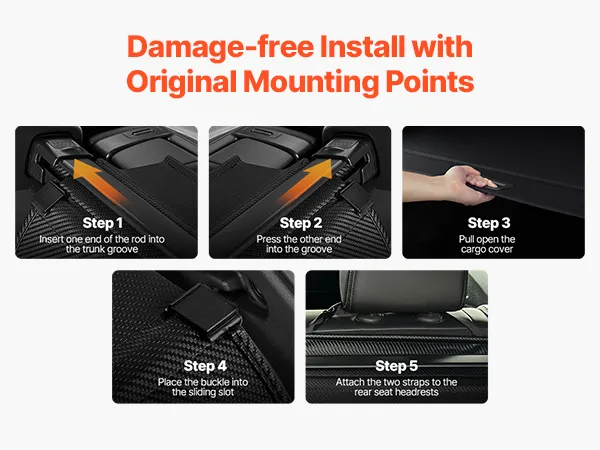 Damage-free Install with Original Mounting Points

Step 1
Insert one end of the rod into the trunk groove

Step 2
Press the other end into the groove

Step 3
Pull open the cargo cover

Step 4
Place the buckle into the sliding slot

Step 5
Attach the two straps to the rear seat headrests