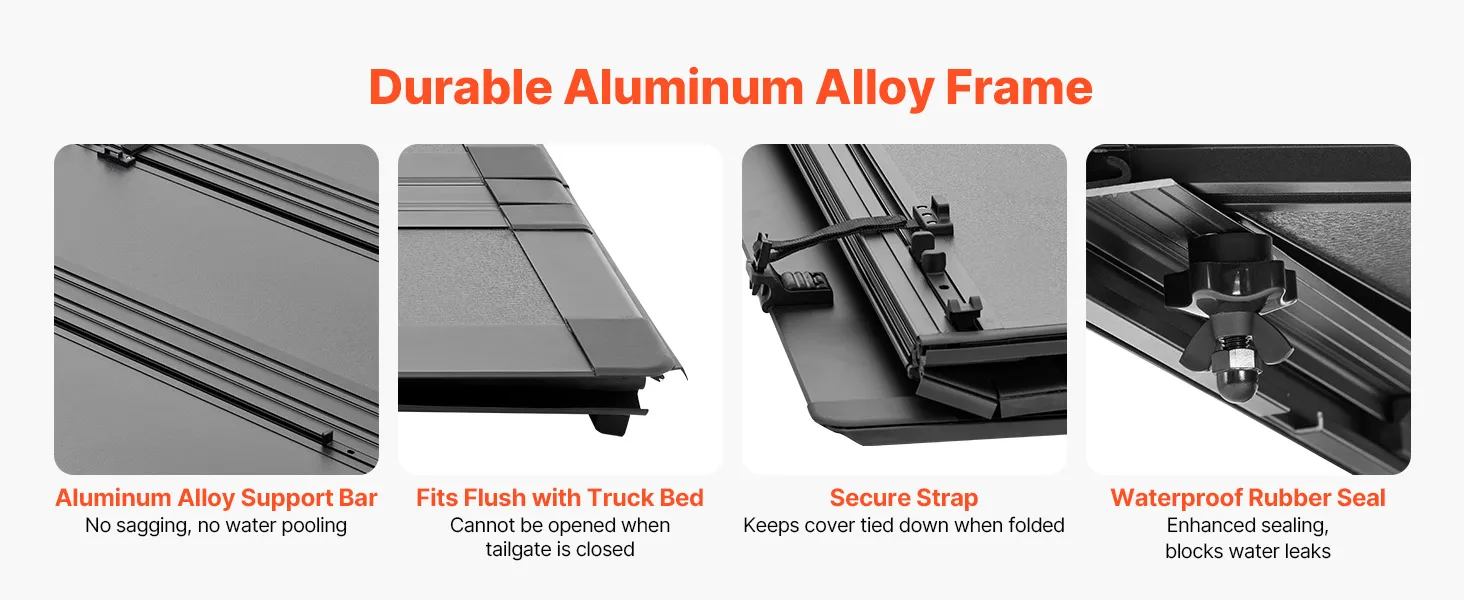 Durable Aluminum Alloy Frame

Aluminum Alloy Support Bar
No sagging, no water pooling

Fits Flush with Truck Bed
Cannot be opened when tailgate is closed

Secure Strap
Keeps cover tied down when folded

Waterproof Rubber Seal
Enhanced sealing, blocks water leaks