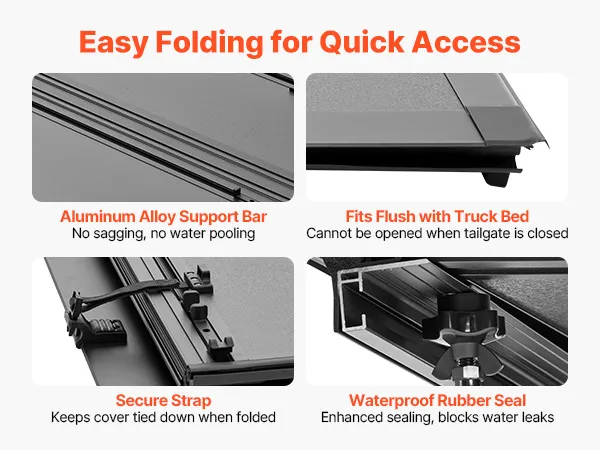 Easy Folding for Quick Access

Aluminum Alloy Support Bar
No sagging, no water pooling

Fits Flush with Truck Bed
Cannot be opened when tailgate is closed

Secure Strap
Keeps cover tied down when folded

Waterproof Rubber Seal
Enhanced sealing, blocks water leaks